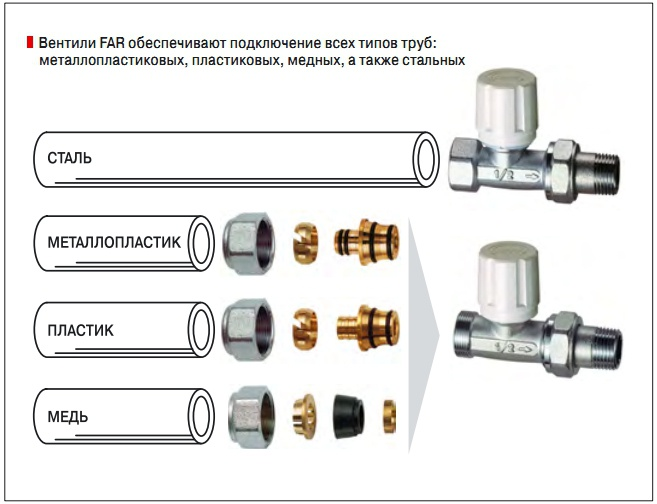 Вентили FAR обеспечивают подключение всех типов труб: металлопластиковых, пластиковых, медных, а также стальных

СТАЛЬ

1/2

МЕТАЛЛОПЛАСТИК

ПЛАСТИК

1/2

МЕДЬ